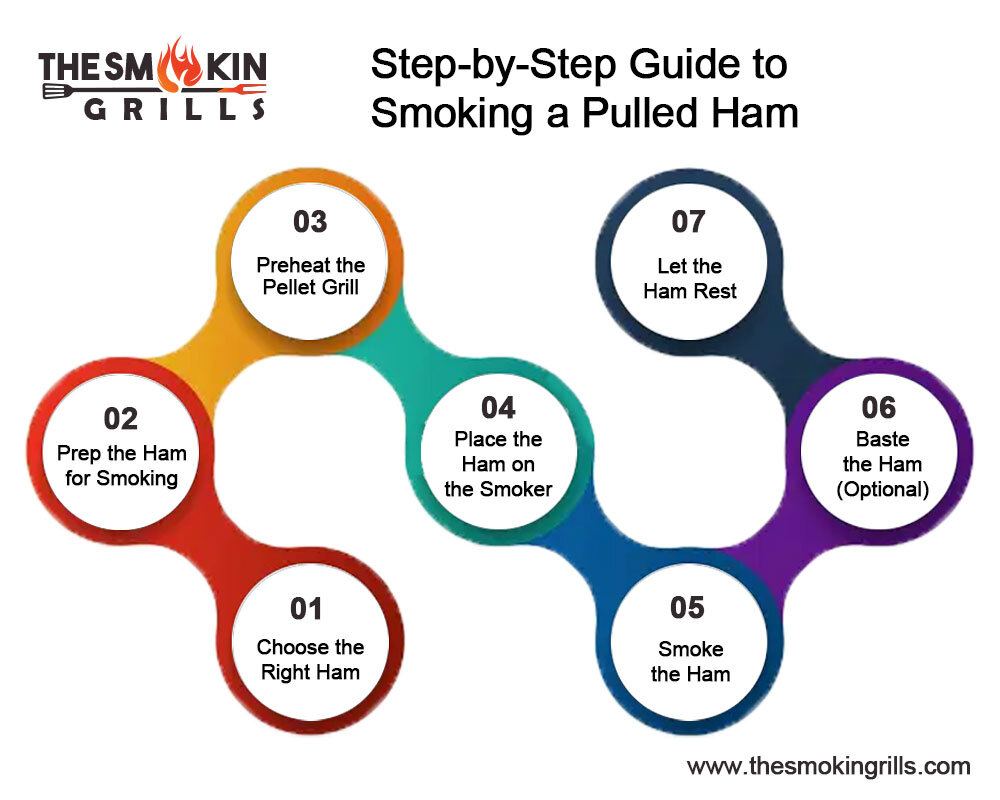 THE SMOKIN GRILLS

Step-by-Step Guide to Smoking a Pulled Ham

01
Choose the Right Ham

02
Prep the Ham for Smoking

03
Preheat the Pellet Grill

04
Place the Ham on the Smoker

05
Smoke the Ham

06
Baste the Ham (Optional)

07
Let the Ham Rest

www.thesmokingrills.com